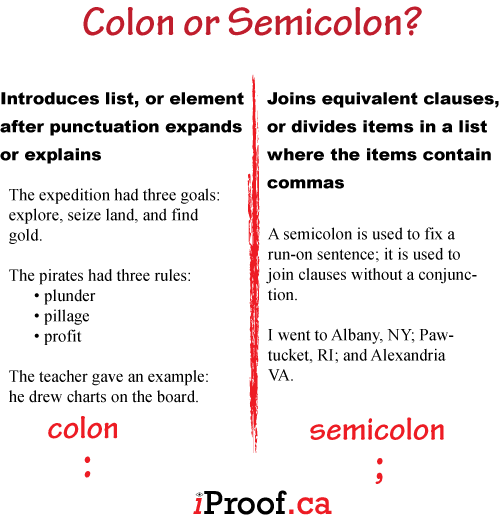 Colon or Semicolon?

Introduces list, or element after punctuation expands or explains

The expedition had three goals: explore, seize land, and find gold.

The pirates had three rules:
• plunder
• pillage
• profit

The teacher gave an example: he drew charts on the board.

colon

:

Joins equivalent clauses, or divides items in a list where the items contain commas

A semicolon is used to fix a run-on sentence; it is used to join clauses without a conjunction.

I went to Albany, NY; Pawtucket, RI; and Alexandria VA.

semicolon

;

iProof.ca